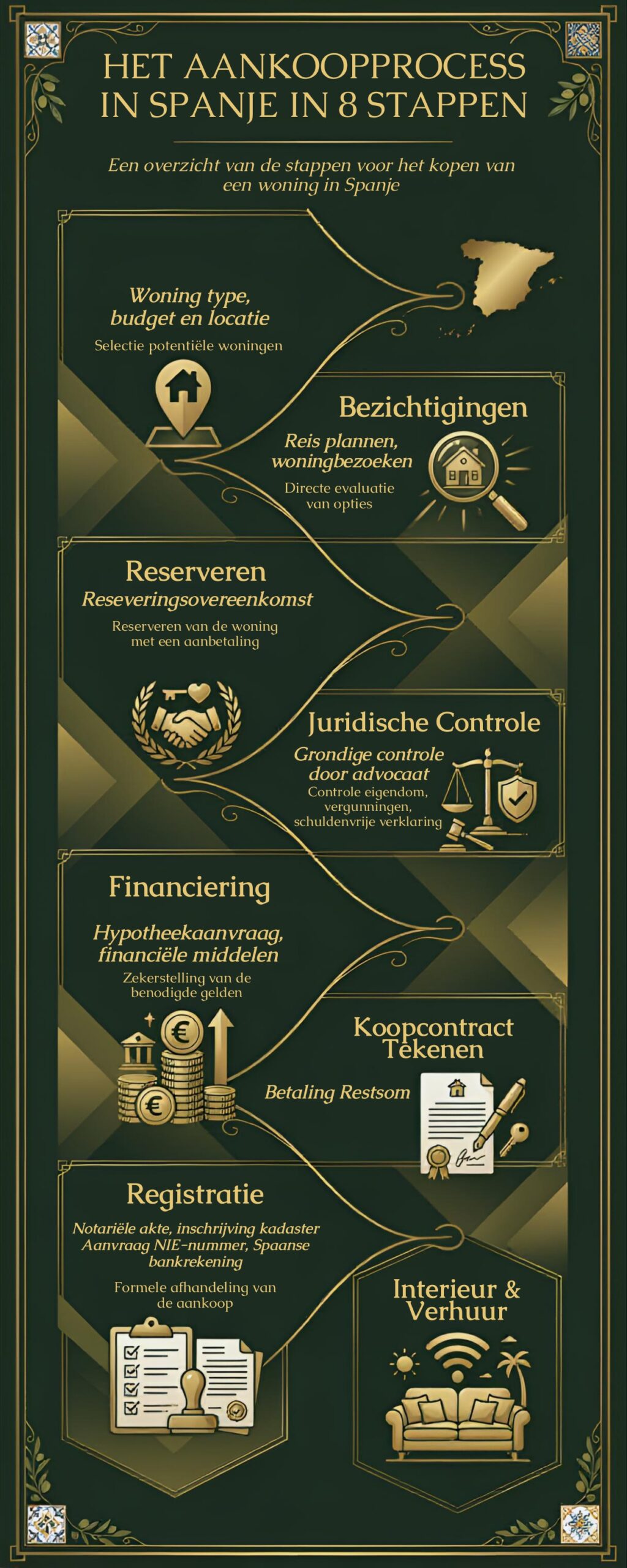 HET AANKOOPPROCESS IN SPANJE IN 8 STAPPEN

Een overzicht van de stappen voor het kopen van een woning in Spanje

Woning type, budget en locatie
Selectie potentiële woningen

Bezichtigingen
Reis plannen, woningbezoeken
Directe evaluatie van opties

Reserveren
Reseveringsovereenkomst
Reserveren van de woning met een aanbetaling

Juridische Controle
Grondige controle door advocaat
Controle eigendom, vergunningen, schuldenvrije verklaring

Financiering
Hypotheekaanvraag, financiële middelen
Zekerstelling van de benodigde gelden

Koopcontract Tekenen
Betaling Restsom

Registratie
Notariële akte, inschrijving kadaster Aanvraag NIE-nummer, Spaanse bankrekening
Formele afhandeling van de aankoop

Interieur & Verhuur